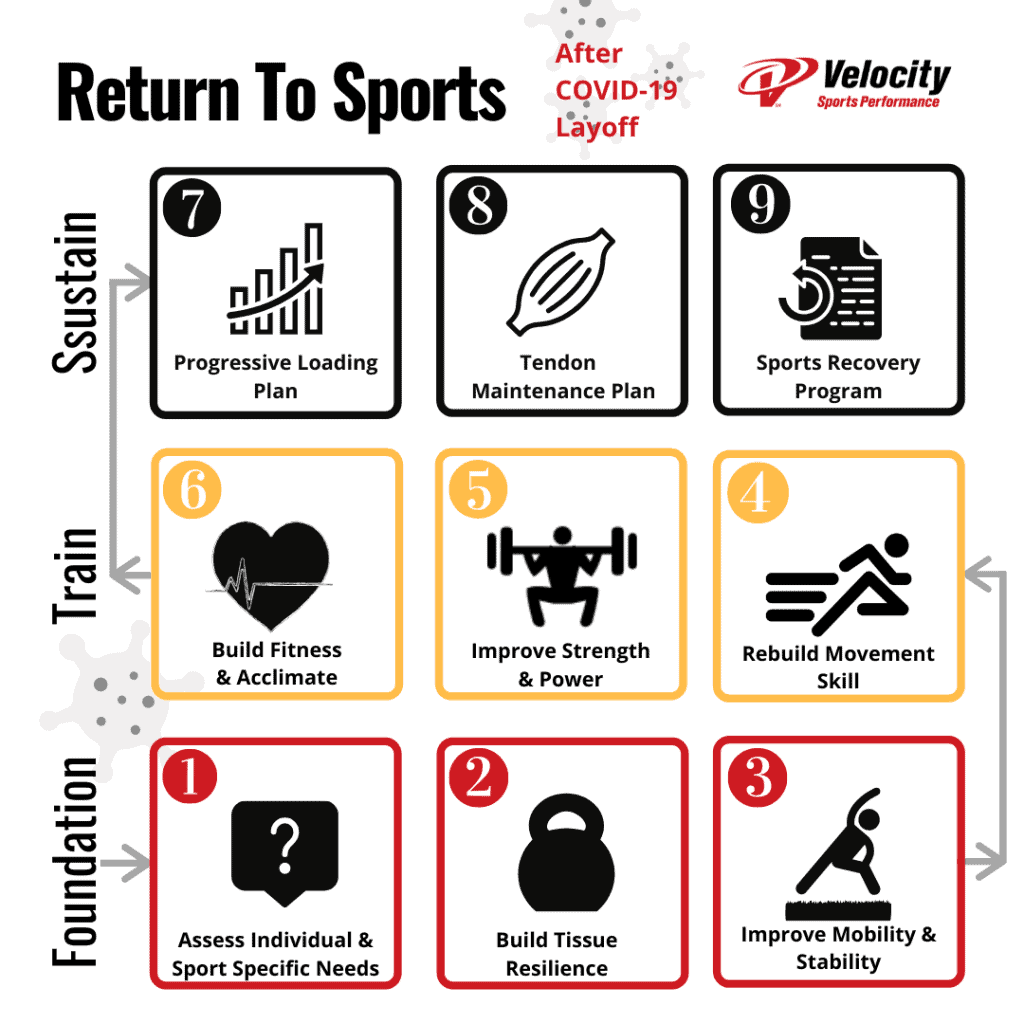 Return To Sports

After COVID-19 Layoff

Velocity Sports Performance

Ssustain

7 Progressive Loading Plan

8 Tendon Maintenance Plan

9 Sports Recovery Program

Train

6 Build Fitness & Acclimate

5 Improve Strength & Power

4 Rebuild Movement Skill

Foundation

1 ? Assess Individual & Sport Specific Needs

2 Build Tissue Resilience

3 Improve Mobility & Stability